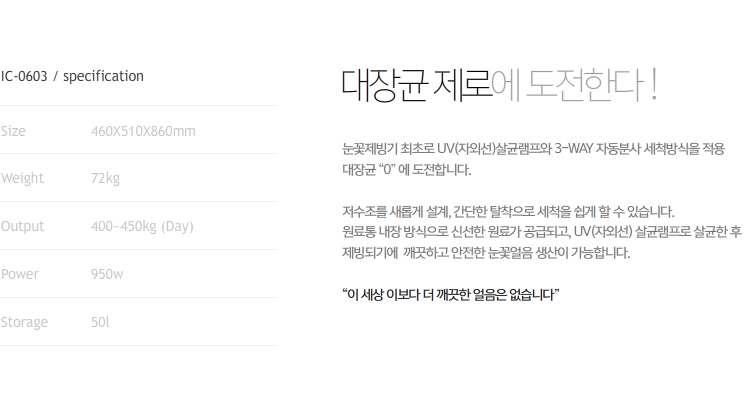 IC-0603 / specification

Size 460X510X860mm

Weight 72kg

Output 400~450kg (Day)

Power 950w

Storage 50l

대장균 제로에 도전한다 !

눈꽃제빙기 최초로 UV(자외선)살균램프와 3-WAY 자동분사 세척방식을 적용 대장균 "0" 에 도전합니다.

저수조를 새롭게 설계, 간단한 탈착으로 세척을 쉽게 할 수 있습니다.
원료통 내장 방식으로 신선한 원료가 공급되고, UV(자외선) 살균램프로 살균한 후 제빙되기에 깨끗하고 안전한 눈꽃얼음 생산이 가능합니다.

"이 세상 이보다 더 깨끗한 얼음은 없습니다"