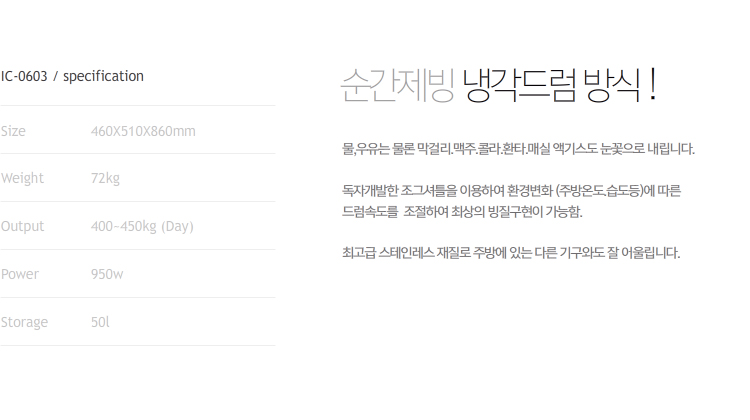 IC-0603 / specification

Size 460X510X860mm

Weight 72kg

Output 400~450kg (Day)

Power 950w

Storage 50l

순간제빙 냉각드럼 방식 !

물,우유는 물론 막걸리.맥주.콜라.환타.매실 액기스도 눈꽃으로 내립니다.

독자개발한 조그셔틀을 이용하여 환경변화 (주방온도.습도등)에 따른 드럼속도를 조절하여 최상의 빙질구현이 가능함.

최고급 스테인레스 재질로 주방에 있는 다른 기구와도 잘 어울립니다.